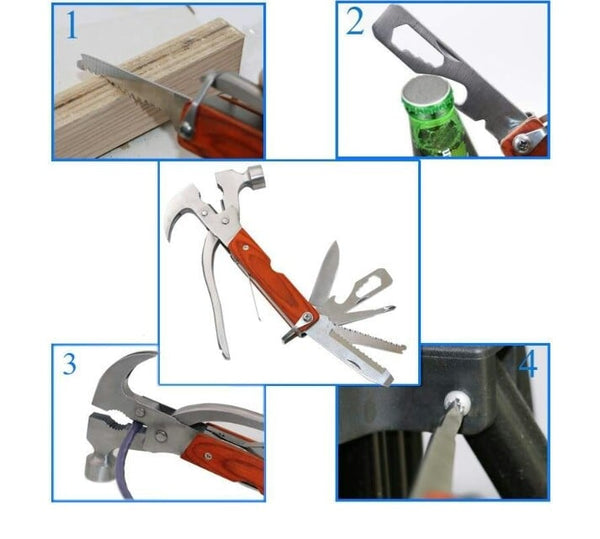 1
2
3
4