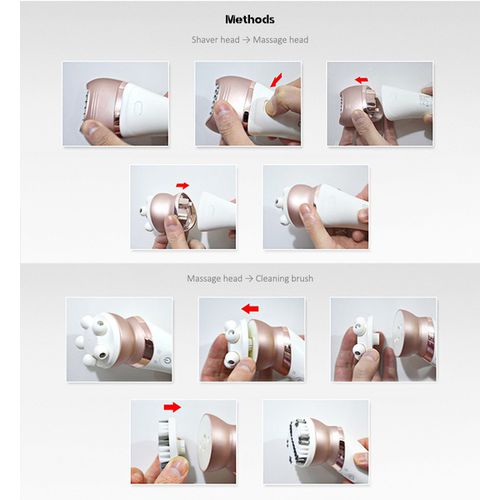 Methods

Shaver head → Massage head

Massage head → Cleaning brush